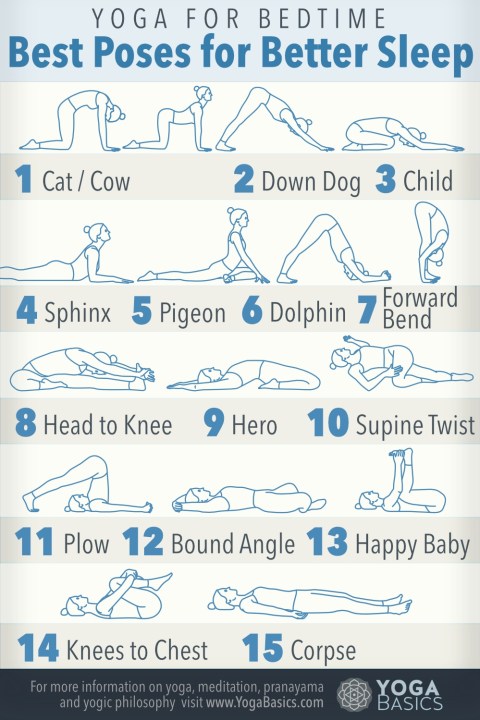 YOGA FOR BEDTIME
Best Poses for Better Sleep

1 Cat / Cow 2 Down Dog 3 Child

4 Sphinx 5 Pigeon 6 Dolphin 7 Forward Bend

8 Head to Knee 9 Hero 10 Supine Twist

11 Plow 12 Bound Angle 13 Happy Baby

14 Knees to Chest 15 Corpse

For more information on yoga, meditation, pranayama and yogic philosophy visit www.YogaBasics.com

YOGA BASICS